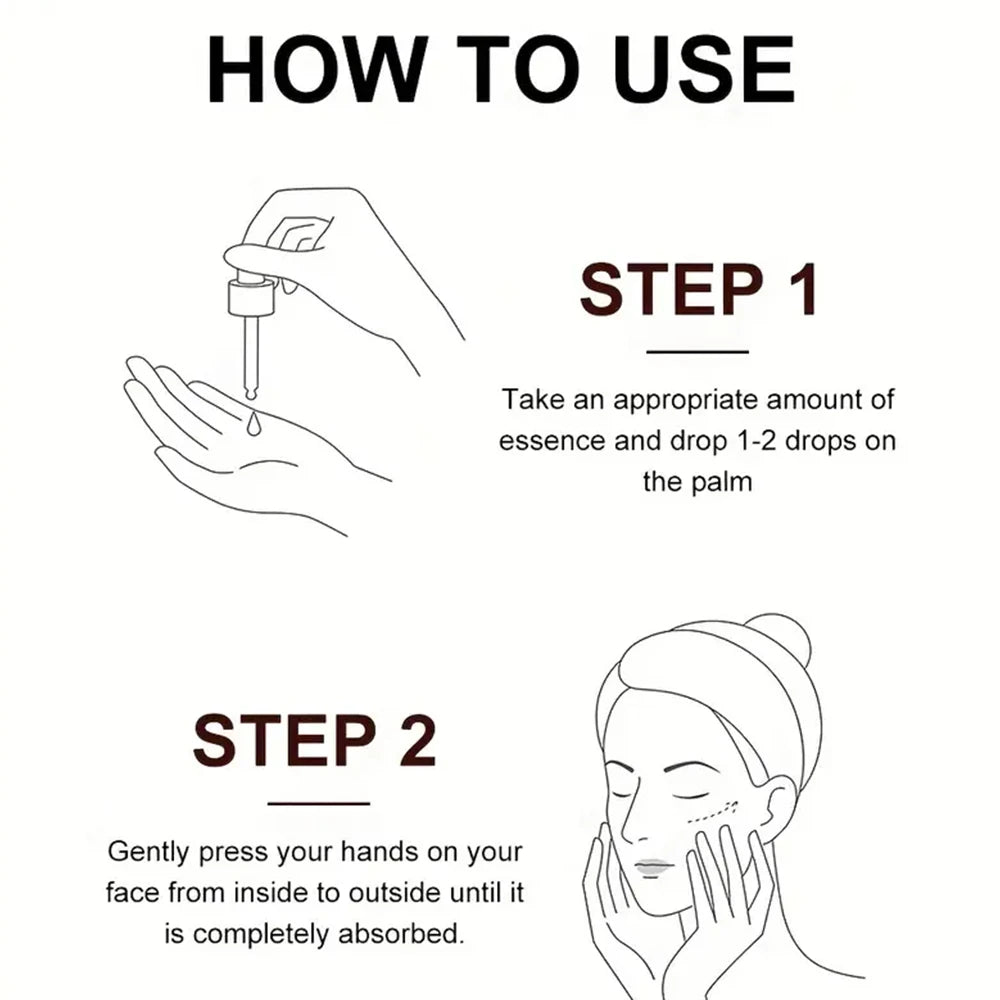 HOW TO USE

STEP 1

Take an appropriate amount of essence and drop 1-2 drops on the palm

STEP 2

Gently press your hands on your face from inside to outside until it is completely absorbed.